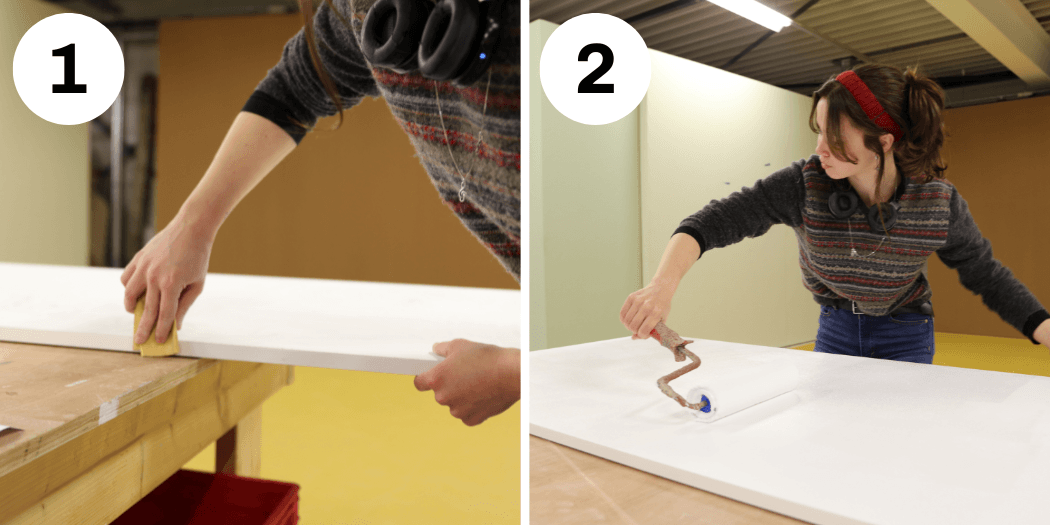 1

2